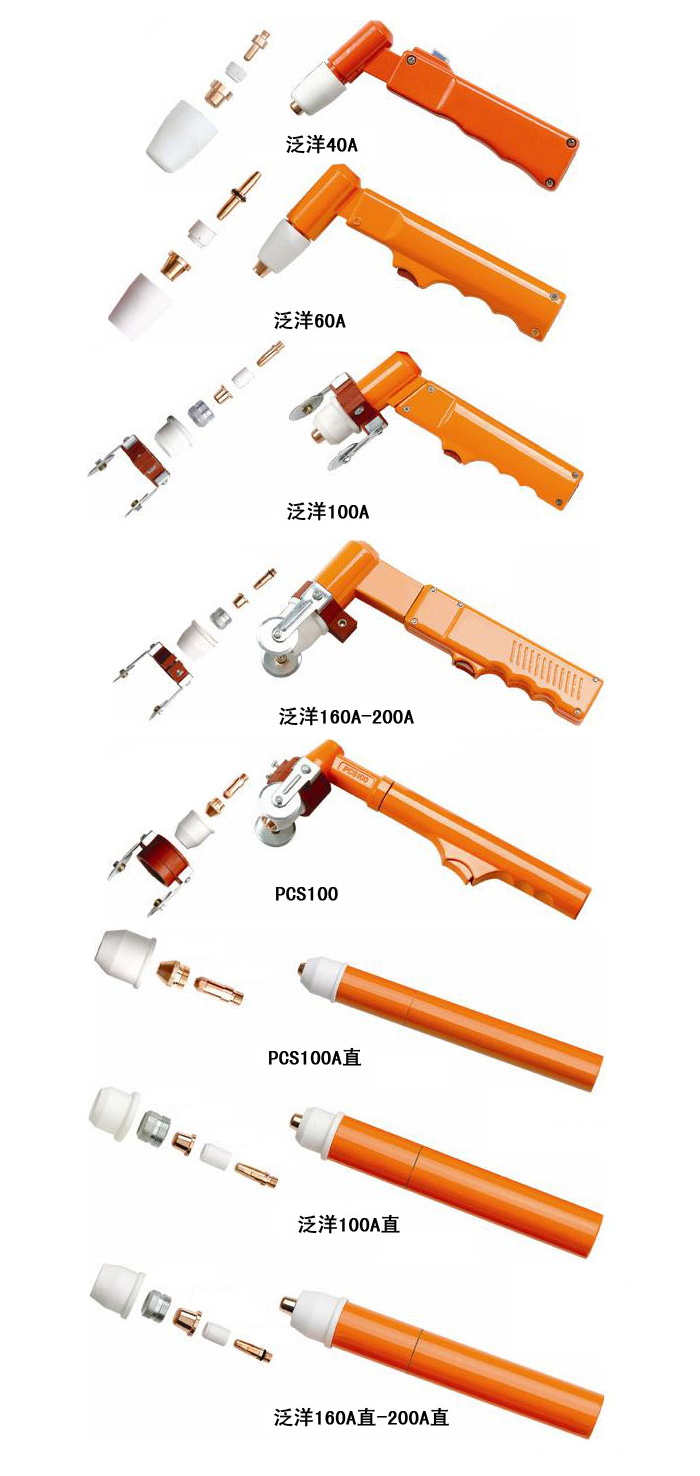 泛洋40A

泛洋60A

泛洋100A

泛洋160A-200A

PCS100

PCS100

PCS100A直

泛洋100A直

泛洋160A直-200A直